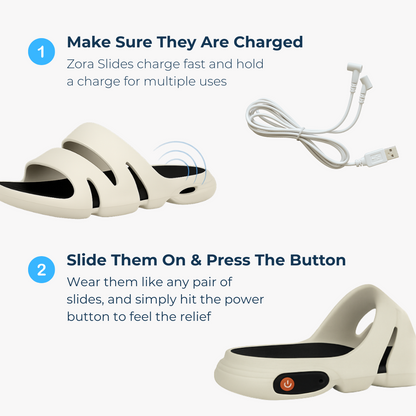 1

Make Sure They Are Charged

Zora Slides charge fast and hold a charge for multiple uses

2

Slide Them On & Press The Button

Wear them like any pair of slides, and simply hit the power button to feel the relief