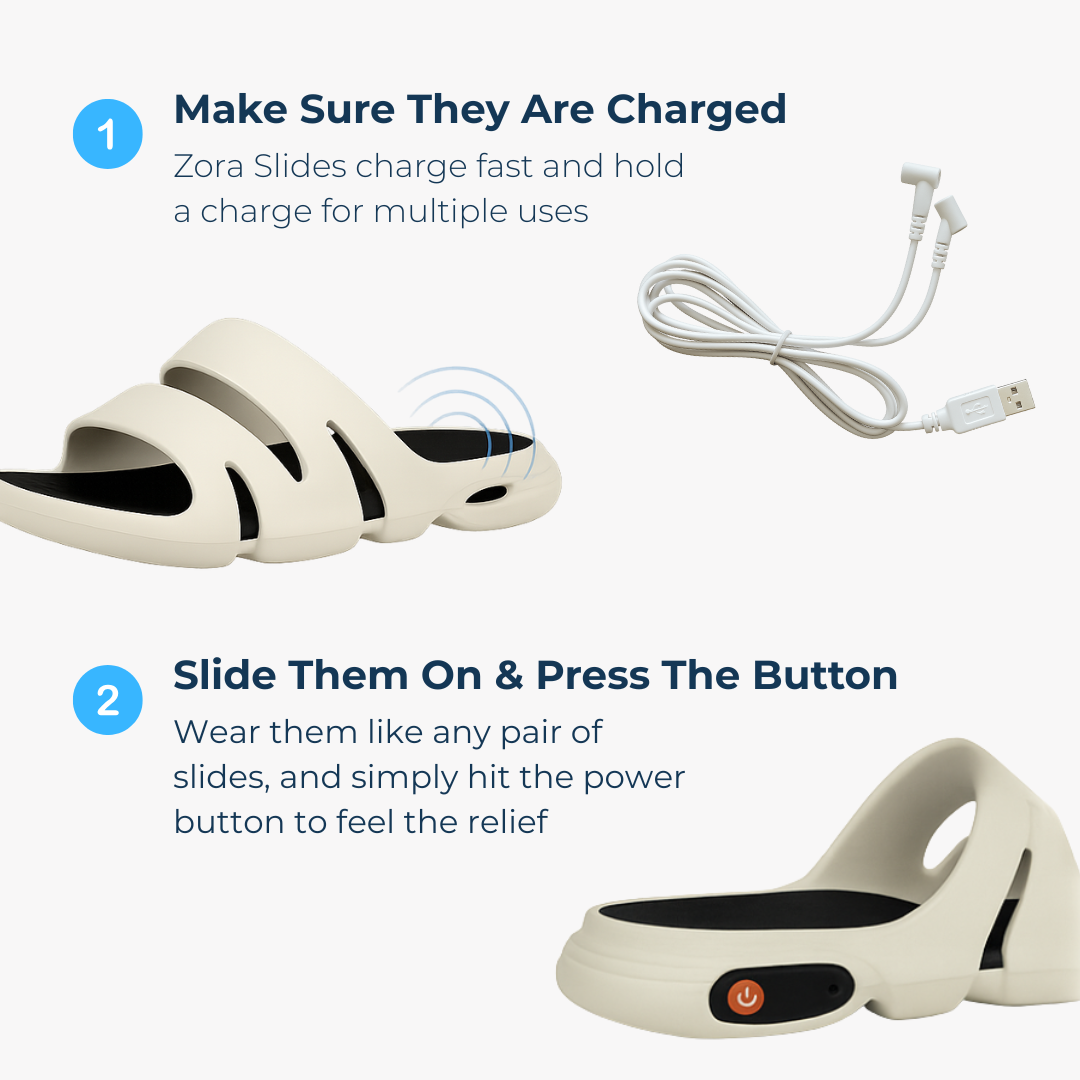 1

Make Sure They Are Charged

Zora Slides charge fast and hold a charge for multiple uses

2

Slide Them On & Press The Button

Wear them like any pair of slides, and simply hit the power button to feel the relief